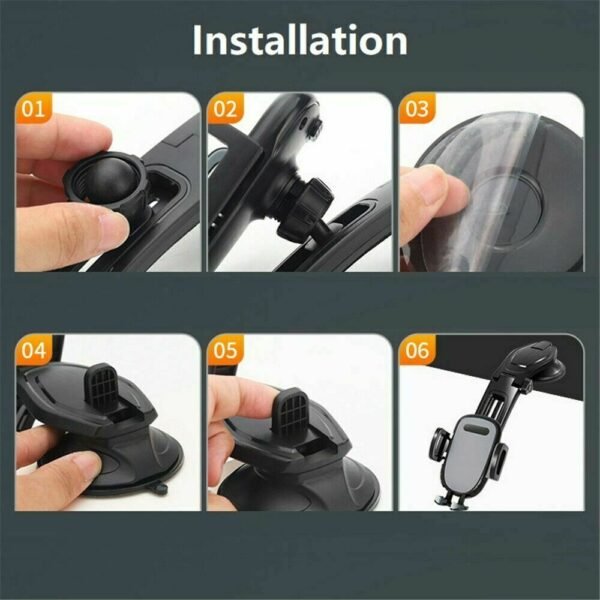 Installation

01

02

03

04

05

06